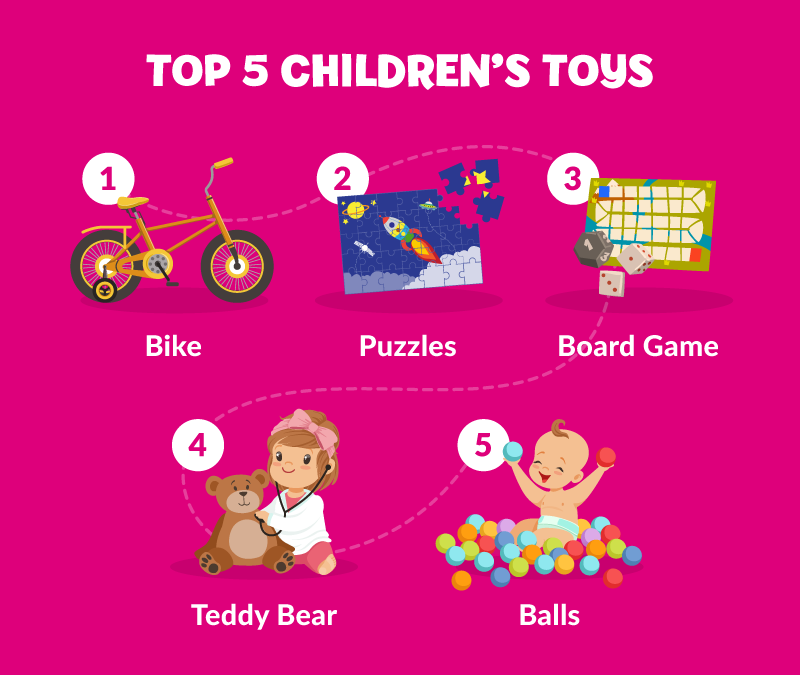 TOP 5 CHILDREN'S TOYS

1
Bike

2
Puzzles

3
Board Game

4
Teddy Bear

5
Balls