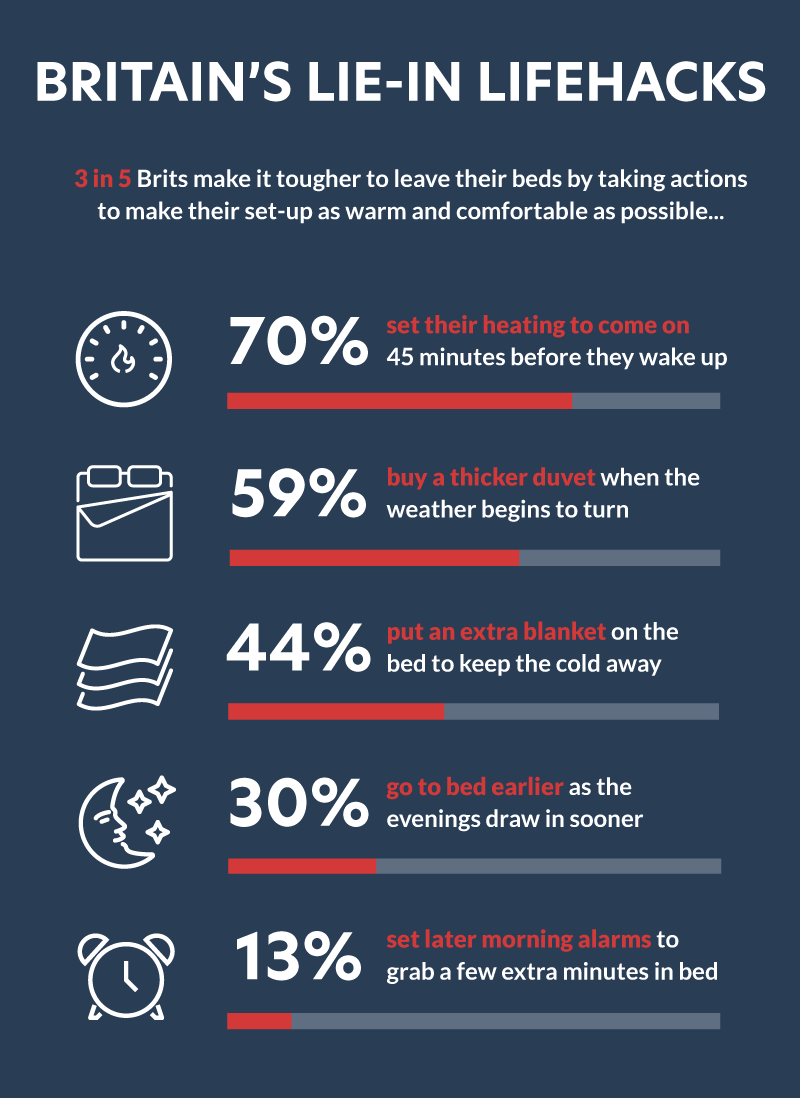 BRITAIN'S LIE-IN LIFEHACKS

3 in 5 Brits make it tougher to leave their beds by taking actions to make their set-up as warm and comfortable as possible...

70% set their heating to come on 45 minutes before they wake up

59% buy a thicker duvet when the weather begins to turn

44% put an extra blanket on the bed to keep the cold away

30% go to bed earlier as the evenings draw in sooner

13% set later morning alarms to grab a few extra minutes in bed