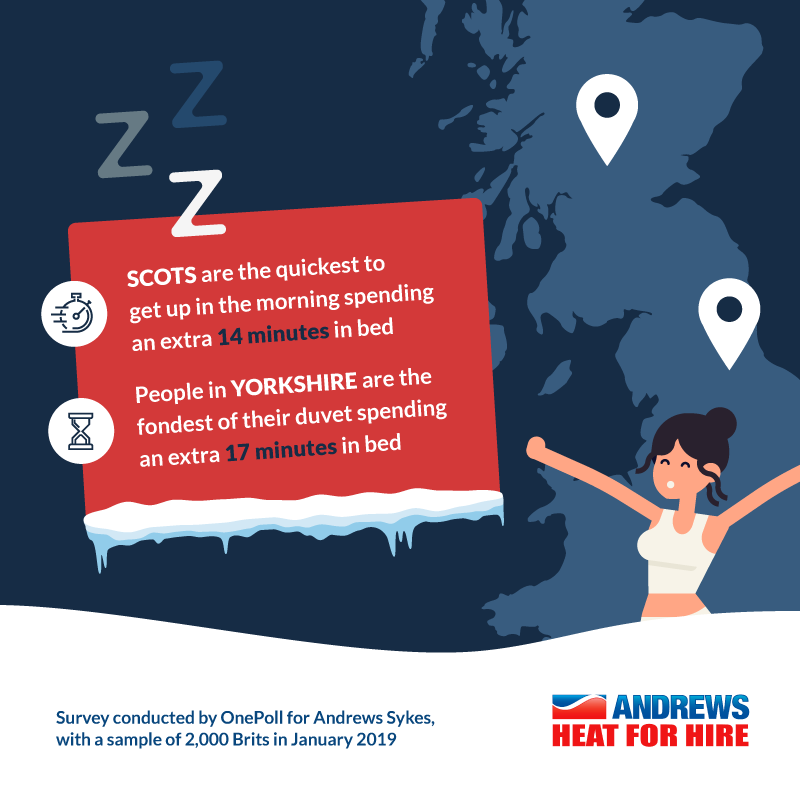 Z Z Z

SCOTS are the quickest to get up in the morning spending an extra 14 minutes in bed

People in YORKSHIRE are the fondest of their duvet spending an extra 17 minutes in bed

Survey conducted by OnePoll for Andrews Sykes, with a sample of 2,000 Brits in January 2019

ANDREWS
HEAT FOR HIRE