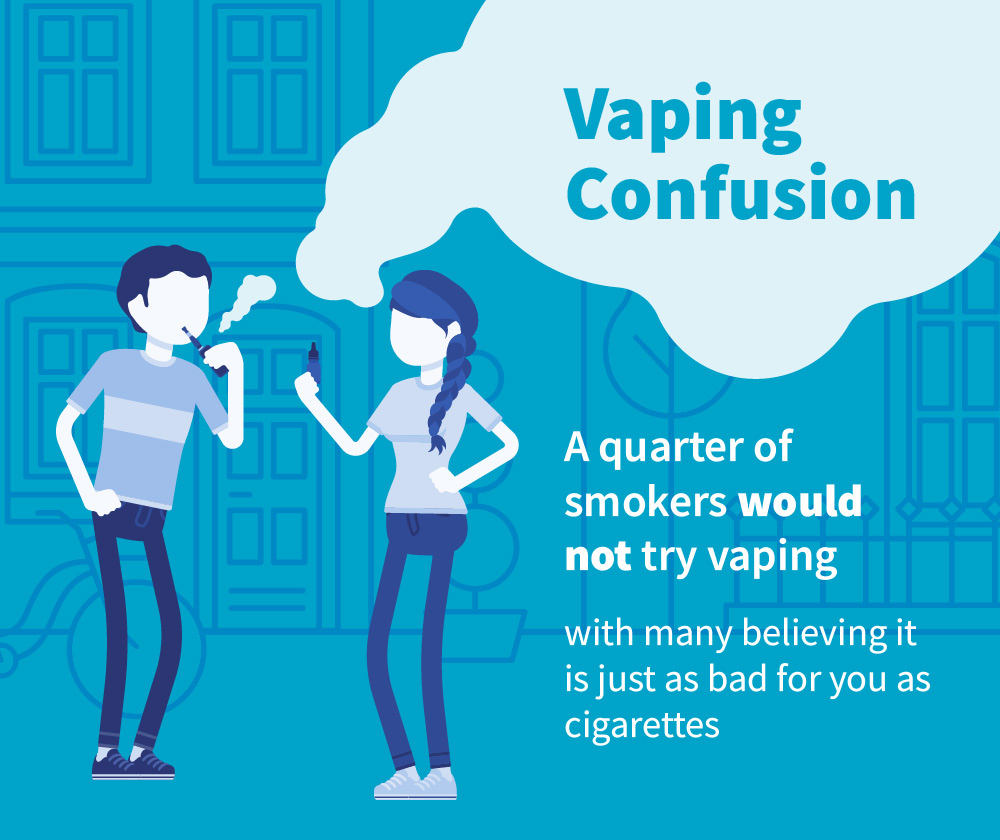 Vaping Confusion

A quarter of smokers would not try vaping

with many believing it is just as bad for you as cigarettes