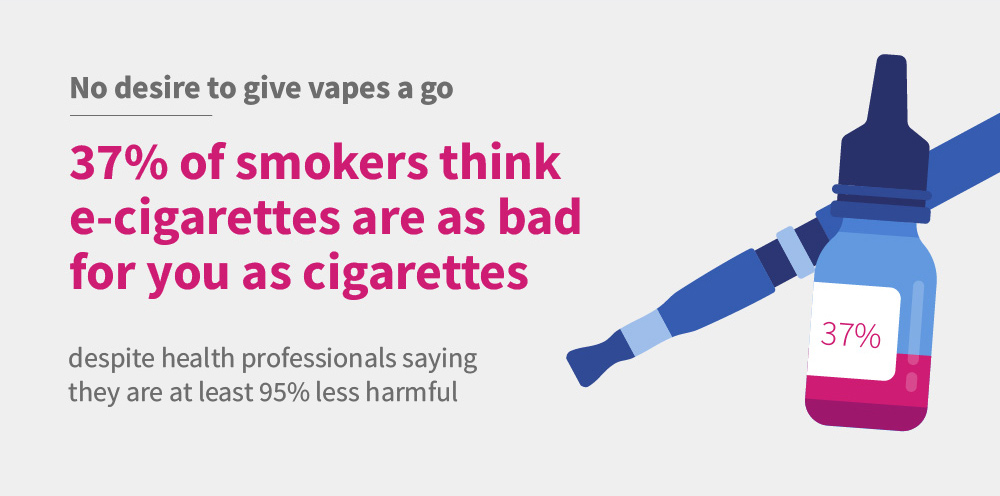 No desire to give vapes a go

37% of smokers think e-cigarettes are as bad for you as cigarettes

despite health professionals saying they are at least 95% less harmful

37%