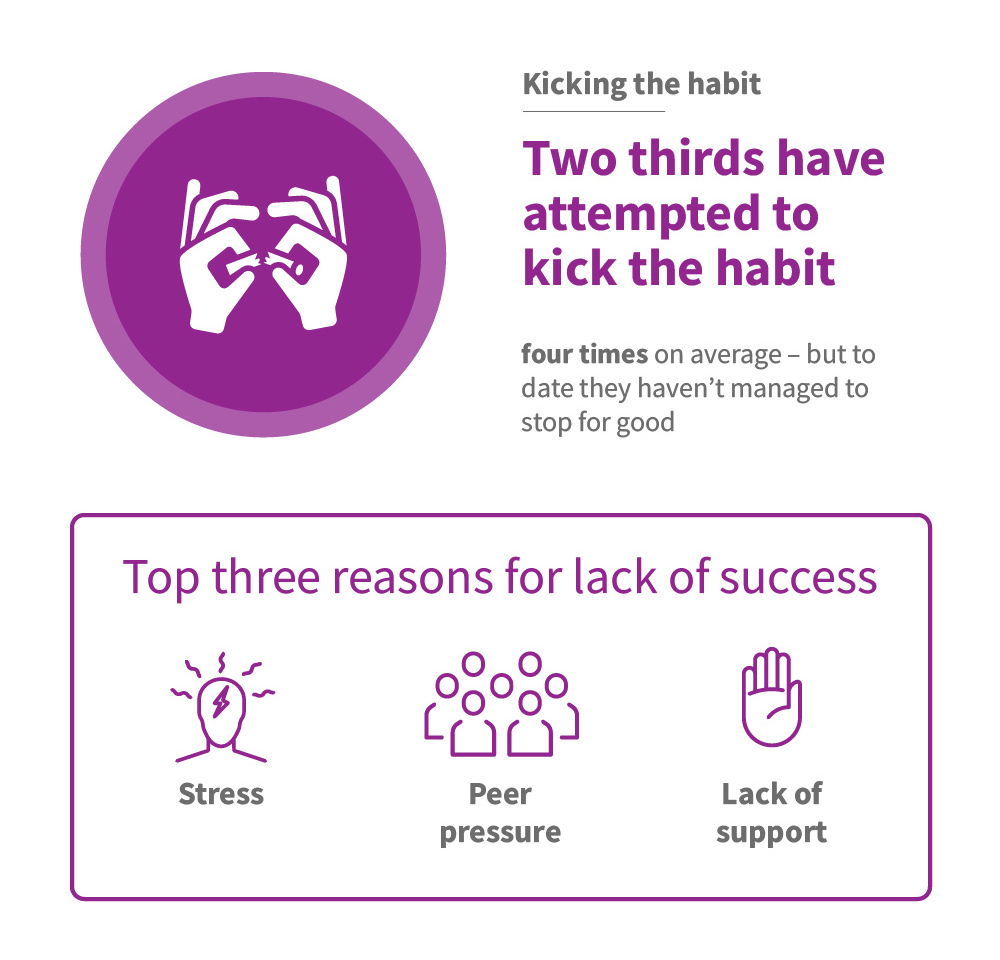 Kicking the habit

Two thirds have attempted to kick the habit

four times on average – but to date they haven't managed to stop for good

Top three reasons for lack of success

Stress

Peer pressure

Lack of support