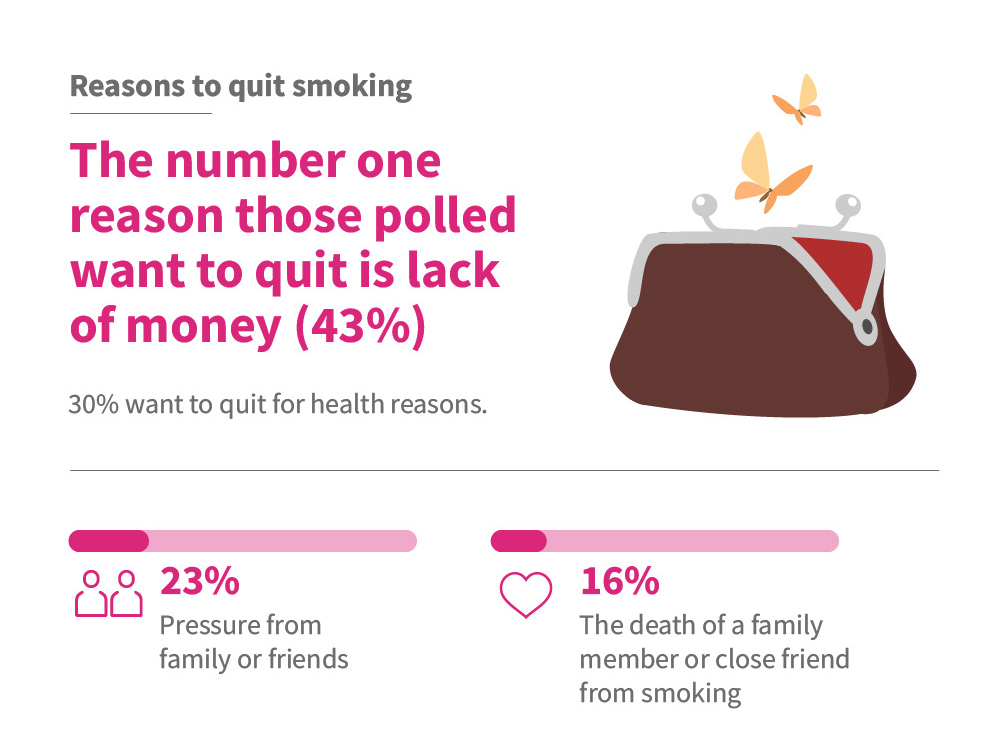 Reasons to quit smoking

The number one reason those polled want to quit is lack of money (43%)

30% want to quit for health reasons.

23%
Pressure from family or friends

16%
The death of a family member or close friend from smoking