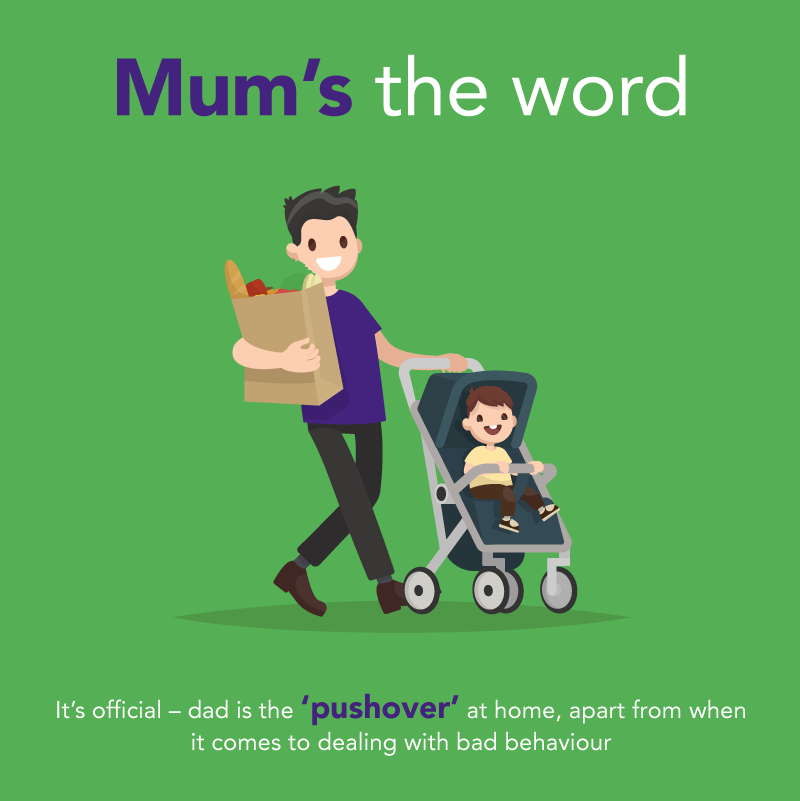 Mum's the word

It's official – dad is the 'pushover' at home, apart from when it comes to dealing with bad behaviour