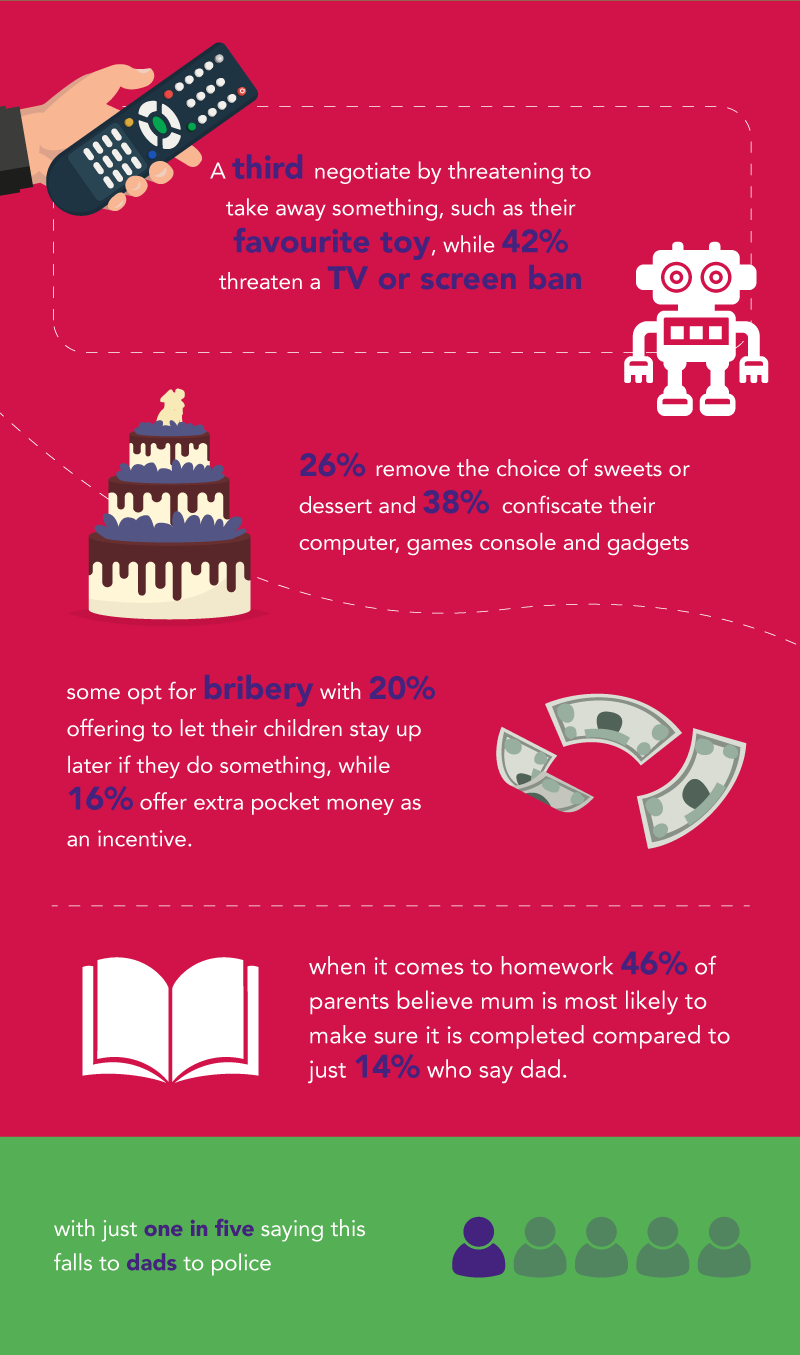 A third negotiate by threatening to take away something, such as their favourite toy, while 42% threaten a TV or screen ban

26% remove the choice of sweets or dessert and 38% confiscate their computer, games console and gadgets

some opt for bribery with 20% offering to let their children stay up later if they do something, while 16% offer extra pocket money as an incentive.

when it comes to homework 46% of parents believe mum is most likely to make sure it is completed compared to just 14% who say dad.

with just one in five saying this falls to dads to police