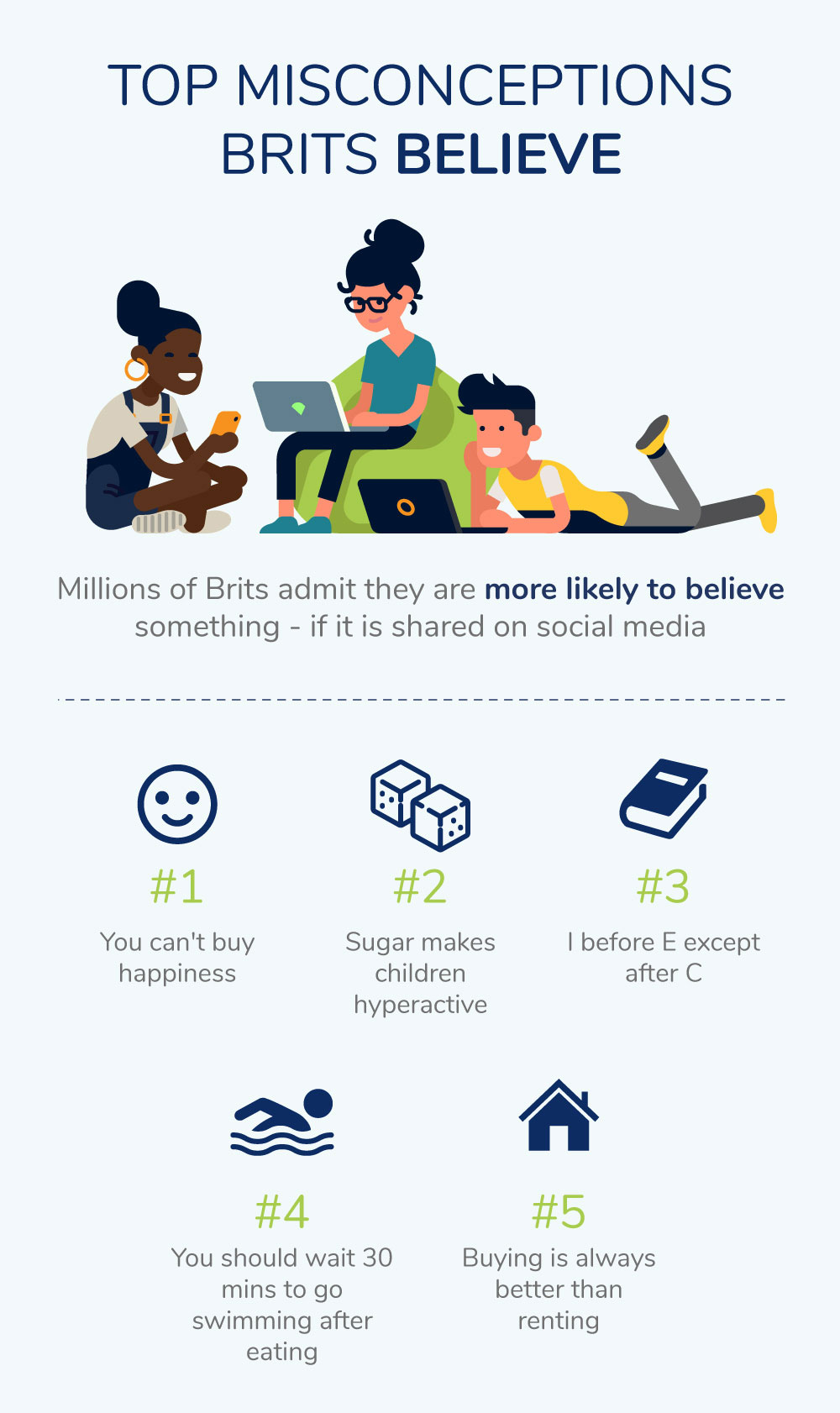 TOP MISCONCEPTIONS BRITS BELIEVE

Millions of Brits admit they are more likely to believe something - if it is shared on social media

#1
You can't buy happiness

#2
Sugar makes children hyperactive

#3
I before E except after C

#4
You should wait 30 mins to go swimming after eating

#5
Buying is always better than renting