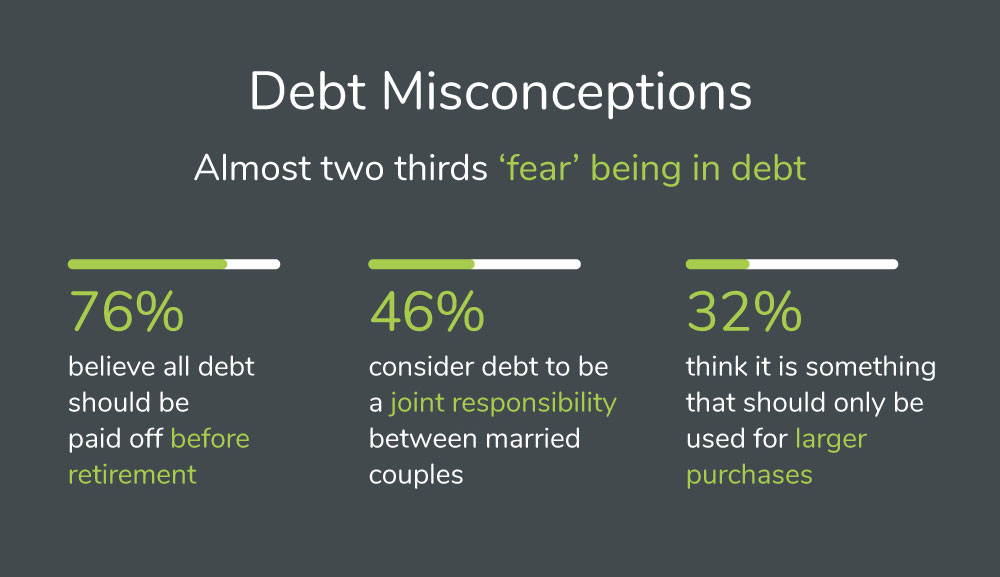 Debt Misconceptions

Almost two thirds ‘fear’ being in debt

76%
believe all debt should be paid off before retirement

46%
consider debt to be a joint responsibility between married couples

32%
think it is something that should only be used for larger purchases