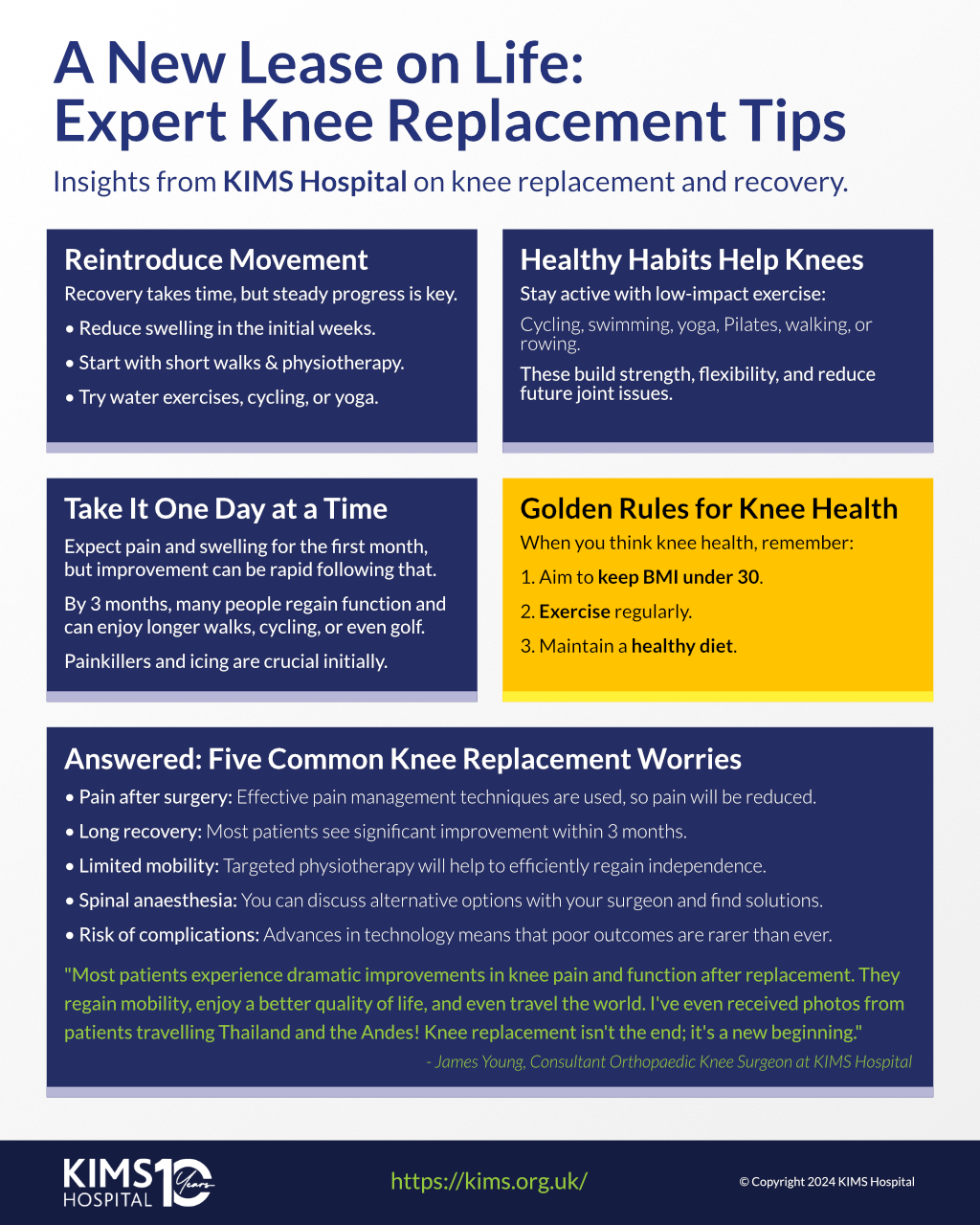 A New Lease on Life:
Expert Knee Replacement Tips

Insights from KIMS Hospital on knee replacement and recovery.

Reintroduce Movement

Recovery takes time, but steady progress is key.

• Reduce swelling in the initial weeks.

• Start with short walks & physiotherapy.

• Try water exercises, cycling, or yoga.

Healthy Habits Help Knees

Stay active with low-impact exercise:

Cycling, swimming, yoga, Pilates, walking, or rowing.

These build strength, flexibility, and reduce future joint issues.

Take It One Day at a Time

Expect pain and swelling for the first month, but improvement can be rapid following that.

By 3 months, many people regain function and can enjoy longer walks, cycling, or even golf.

Painkillers and icing are crucial initially.

Golden Rules for Knee Health

When you think knee health, remember:

1. Aim to keep BMI under 30.

2. Exercise regularly.

3. Maintain a healthy diet.

Answered: Five Common Knee Replacement Worries

• Pain after surgery: Effective pain management techniques are used, so pain will be reduced.

• Long recovery: Most patients see significant improvement within 3 months.

• Limited mobility: Targeted physiotherapy will help to efficiently regain independence.

• Spinal anaesthesia: You can discuss alternative options with your surgeon and find solutions.

• Risk of complications: Advances in technology means that poor outcomes are rarer than ever.

"Most patients experience dramatic improvements in knee pain and function after replacement. They regain mobility, enjoy a better quality of life, and even travel the world. I've even received photos from patients travelling Thailand and the Andes! Knee replacement isn't the end; it's a new beginning."

- James Young, Consultant Orthopaedic Knee Surgeon at KIMS Hospital

KIMS HOSPITAL 10 Years

https://kims.org.uk/

© Copyright 2024 KIMS Hospital